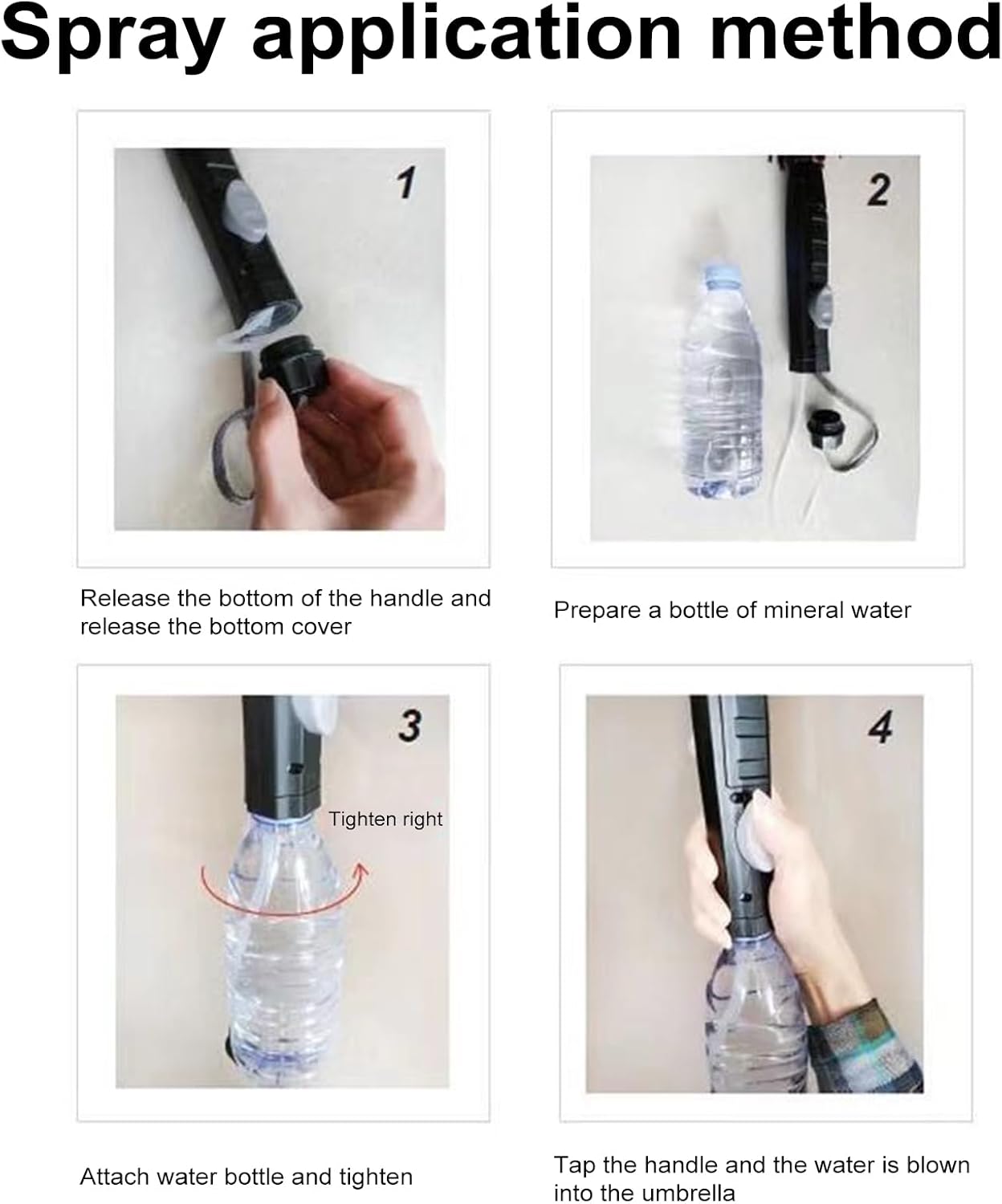 Spray application method

1

Release the bottom of the handle and release the bottom cover

2

Prepare a bottle of mineral water

3

Tighten right

Attach water bottle and tighten

4

Tap the handle and the water is blown into the umbrella